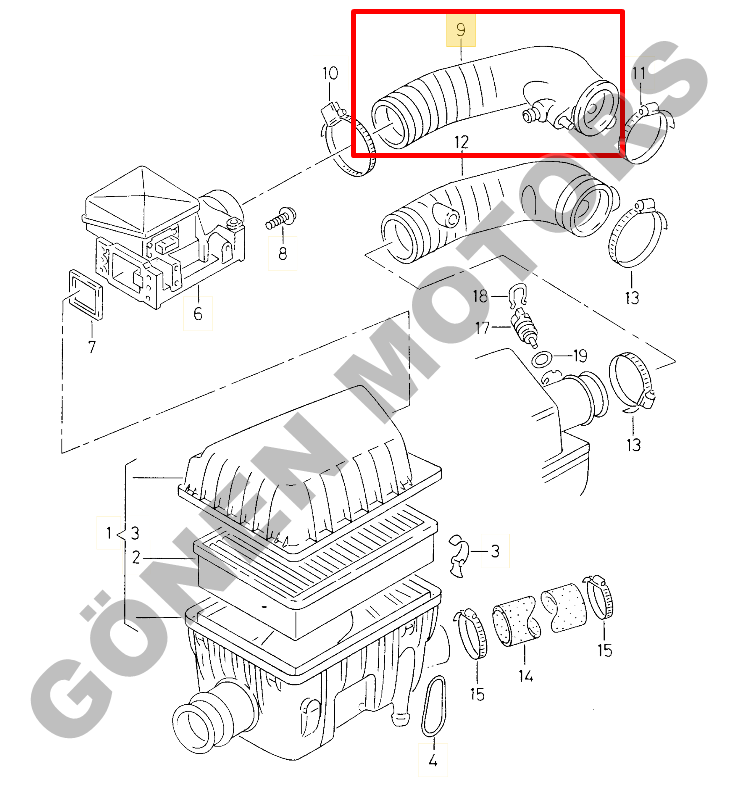 9
10
11
12
8
6
7
13
18
17
19
13
1
3
2
3
15
14
15
4
GÖNEN MOTORS